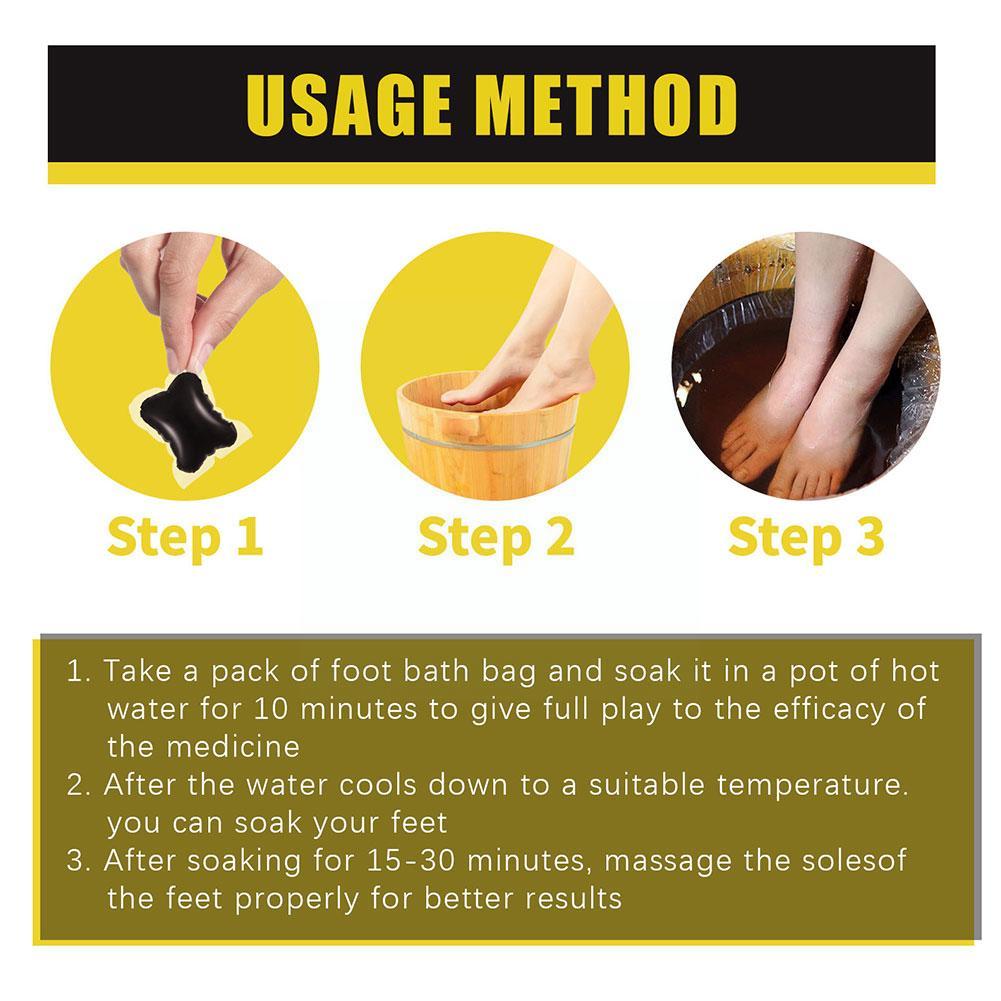 USAGE METHOD

Step 1

Step 2

Step 3

1. Take a pack of foot bath bag and soak it in a pot of hot water for 10 minutes to give full play to the efficacy of the medicine
2. After the water cools down to a suitable temperature. you can soak your feet
3. After soaking for 15-30 minutes, massage the solesof the feet properly for better results